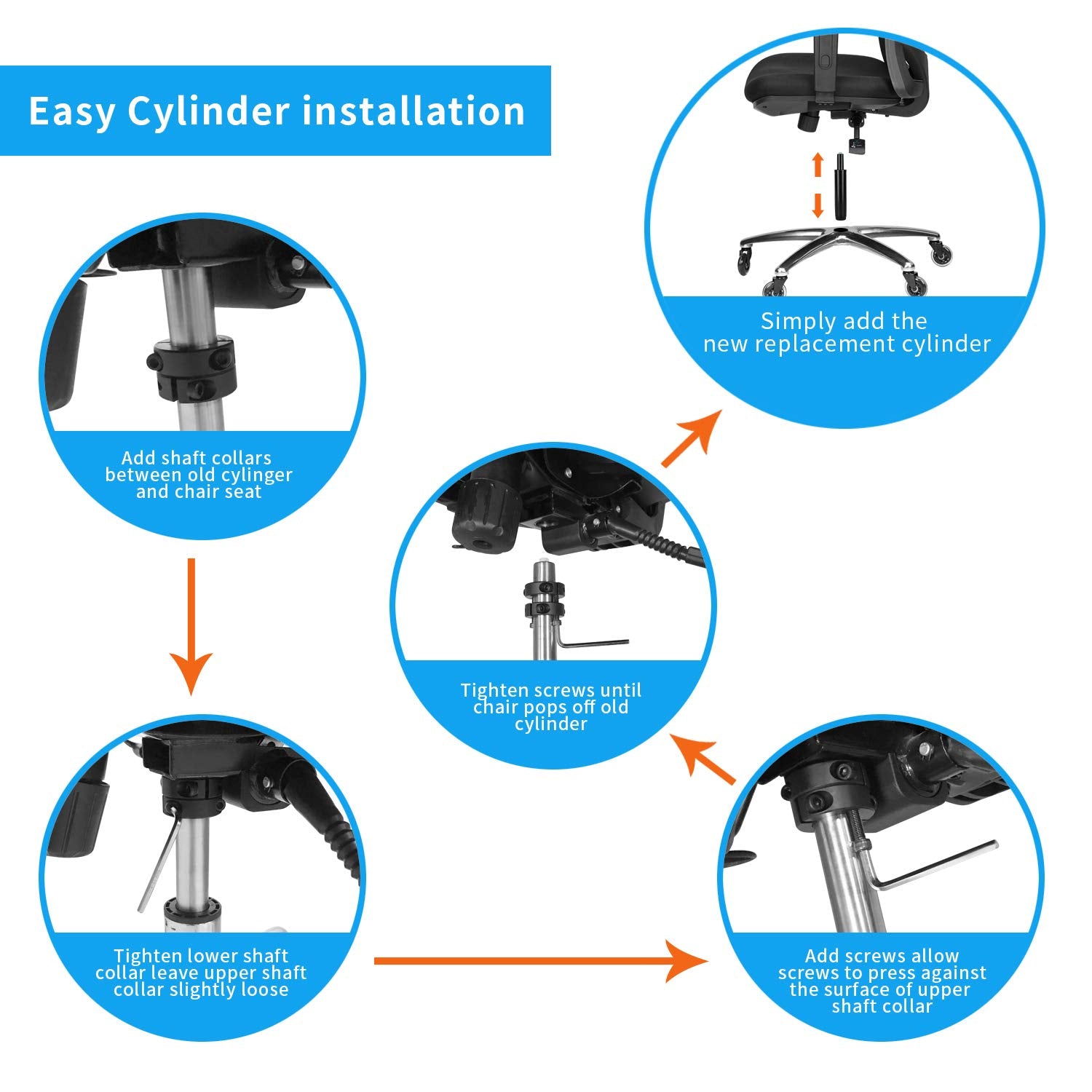 Easy Cylinder installation

Add shaft collars between old cylinger and chair seat

Tighten lower shaft collar leave upper shaft collar slightly loose

Add screws allow screws to press against the surface of upper shaft collar

Tighten screws until chair pops off old cylinder

Simply add the new replacement cylinder